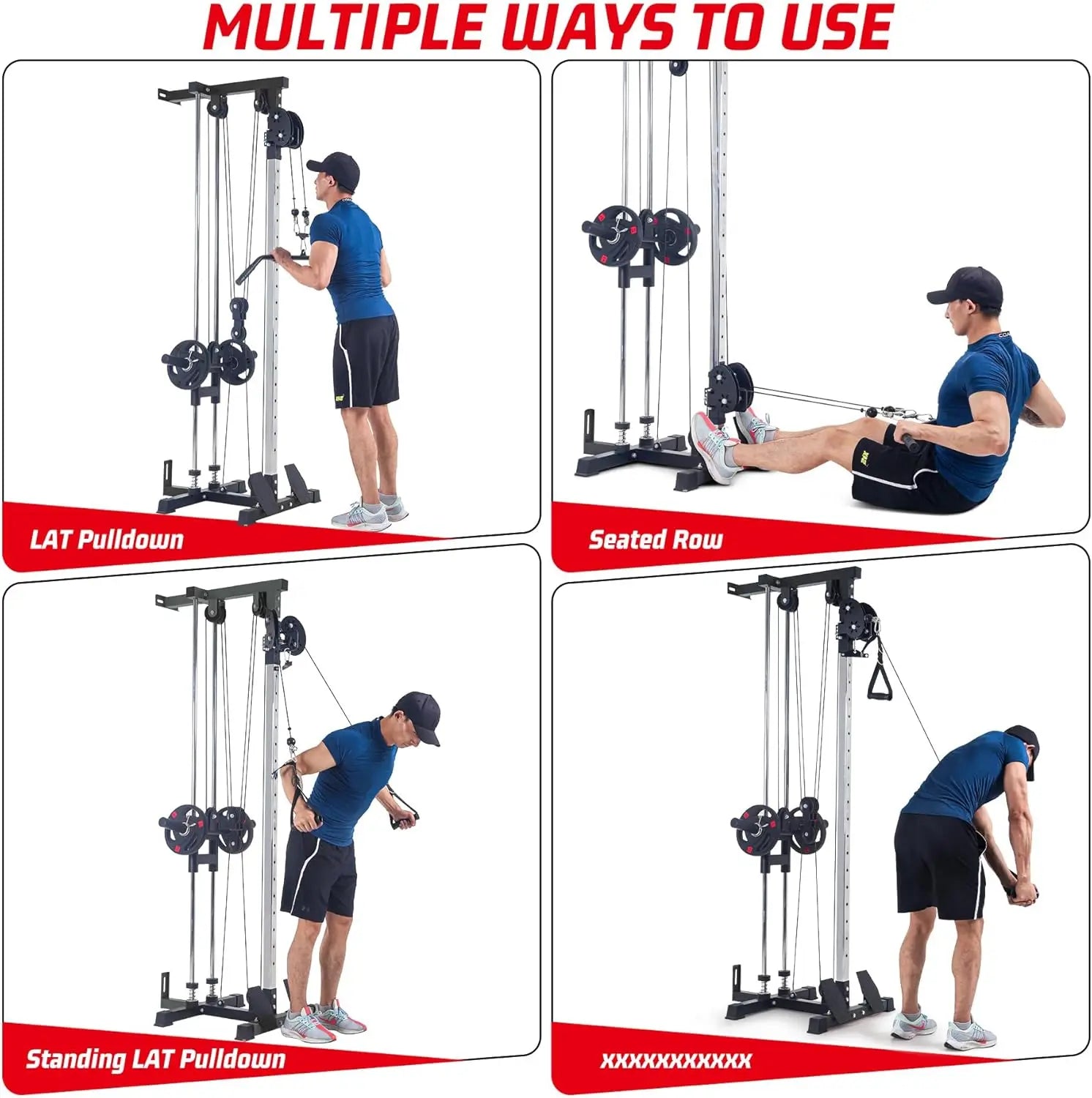 MULTIPLE WAYS TO USE

LAT Pulldown

Seated Row

Standing LAT Pulldown

xxxxxxxxxxx