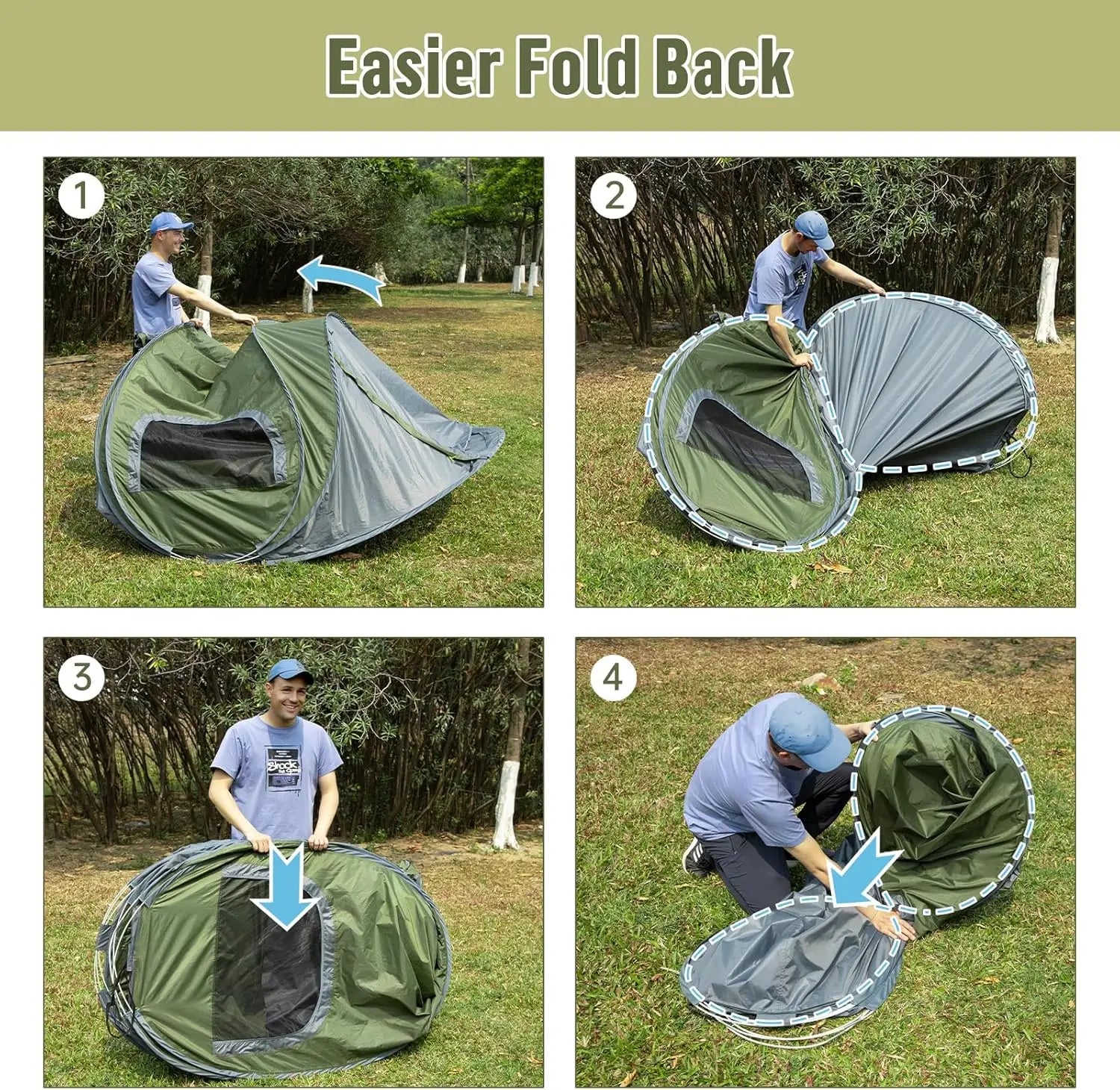 Easier Fold Back

1

2

3

4