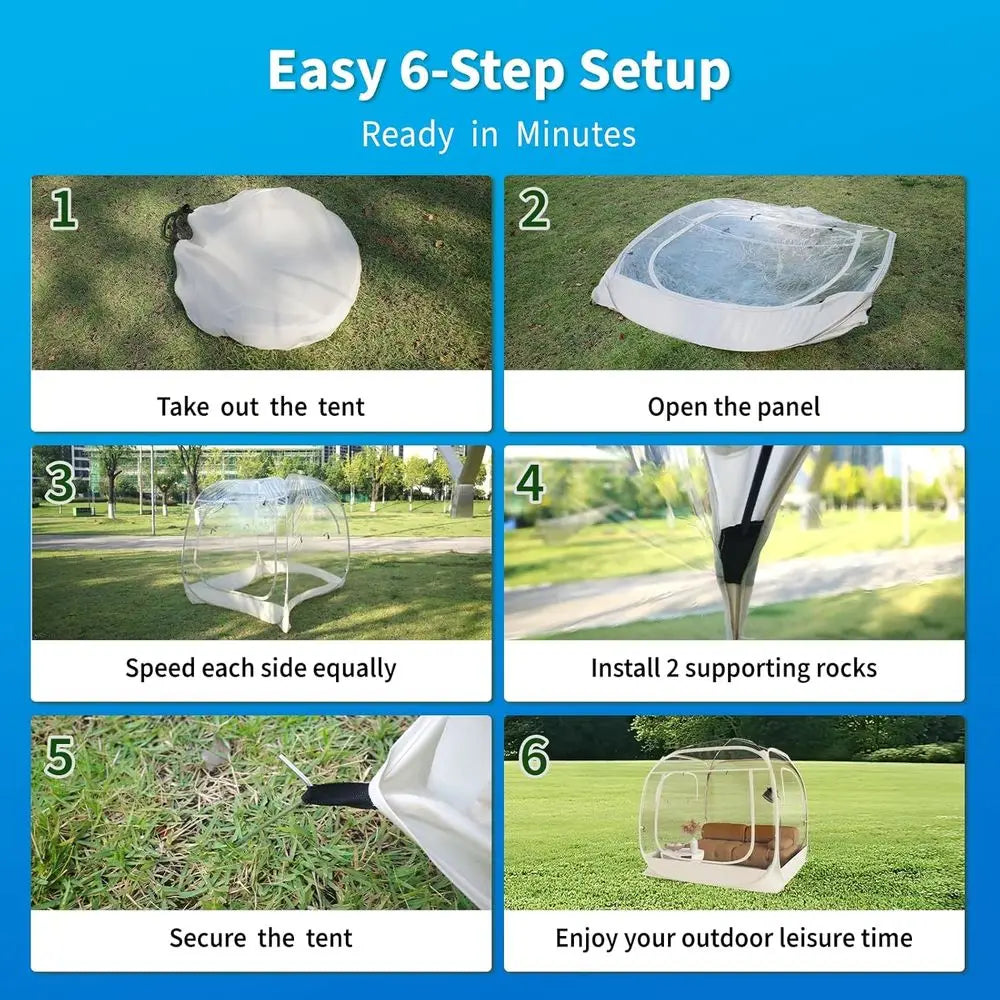 Easy 6-Step Setup

Ready in Minutes

1

Take out the tent

2

Open the panel

3

Speed each side equally

4

Install 2 supporting rocks

5

Secure the tent

6

Enjoy your outdoor leisure time