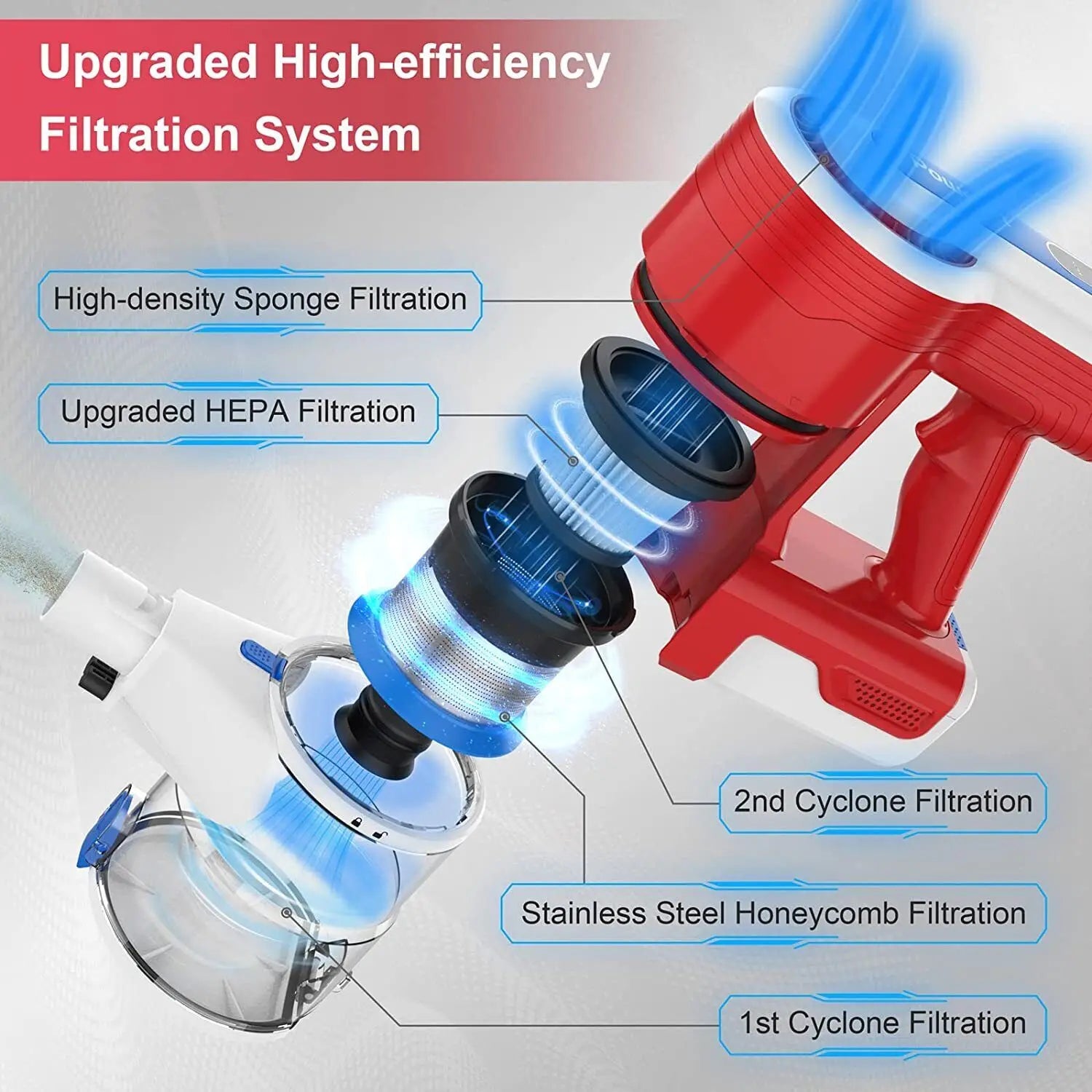 Upgraded High-efficiency Filtration System

High-density Sponge Filtration

Upgraded HEPA Filtration

2nd Cyclone Filtration

Stainless Steel Honeycomb Filtration

1st Cyclone Filtration